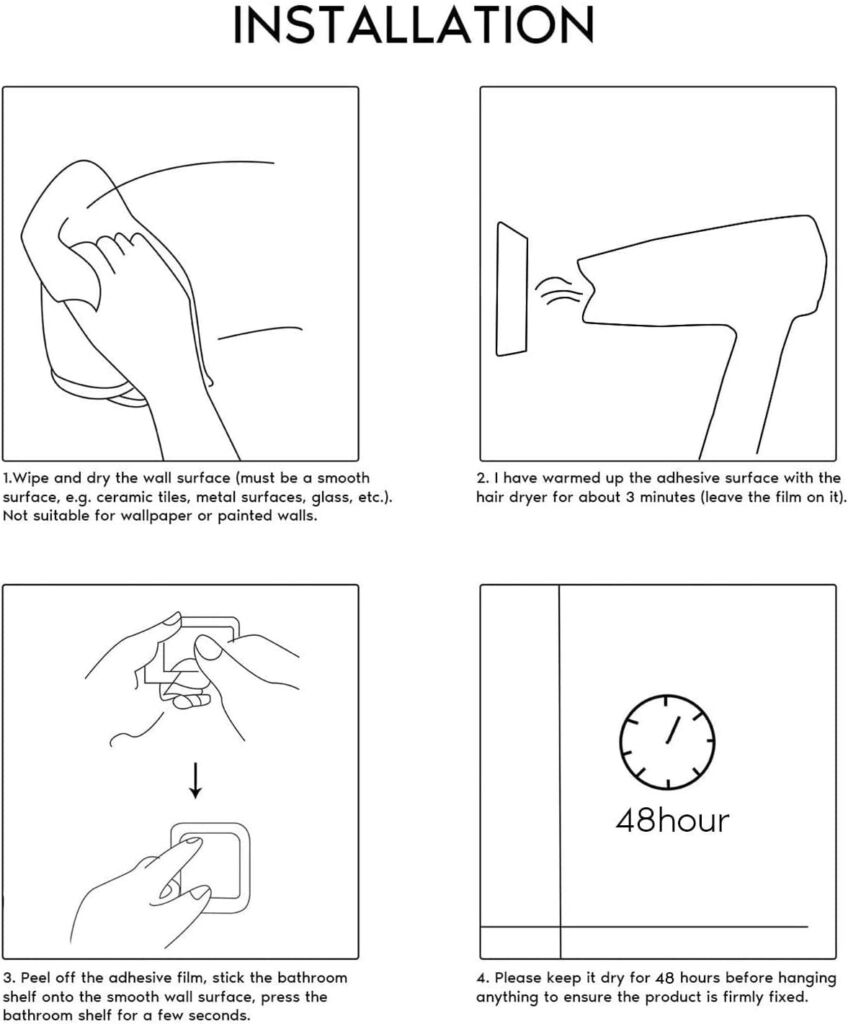 INSTALLATION

1.Wipe and dry the wall surface (must be a smooth surface, e.g. ceramic tiles, metal surfaces, glass, etc.). Not suitable for wallpaper or painted walls.

2. I have warmed up the adhesive surface with the hair dryer for about 3 minutes (leave the film on it).

3. Peel off the adhesive film, stick the bathroom shelf onto the smooth wall surface, press the bathroom shelf for a few seconds.

48hour

4. Please keep it dry for 48 hours before hanging anything to ensure the product is firmly fixed.