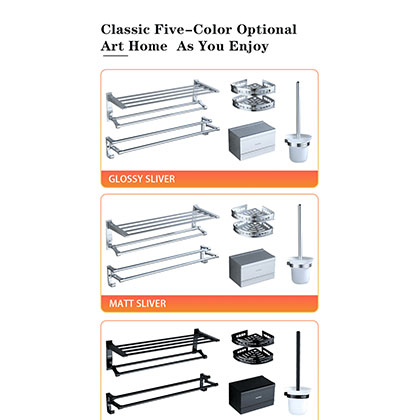 Classic Five-Color Optional
Art Home As You Enjoy

GLOSSY SLIVER

MATT SLIVER